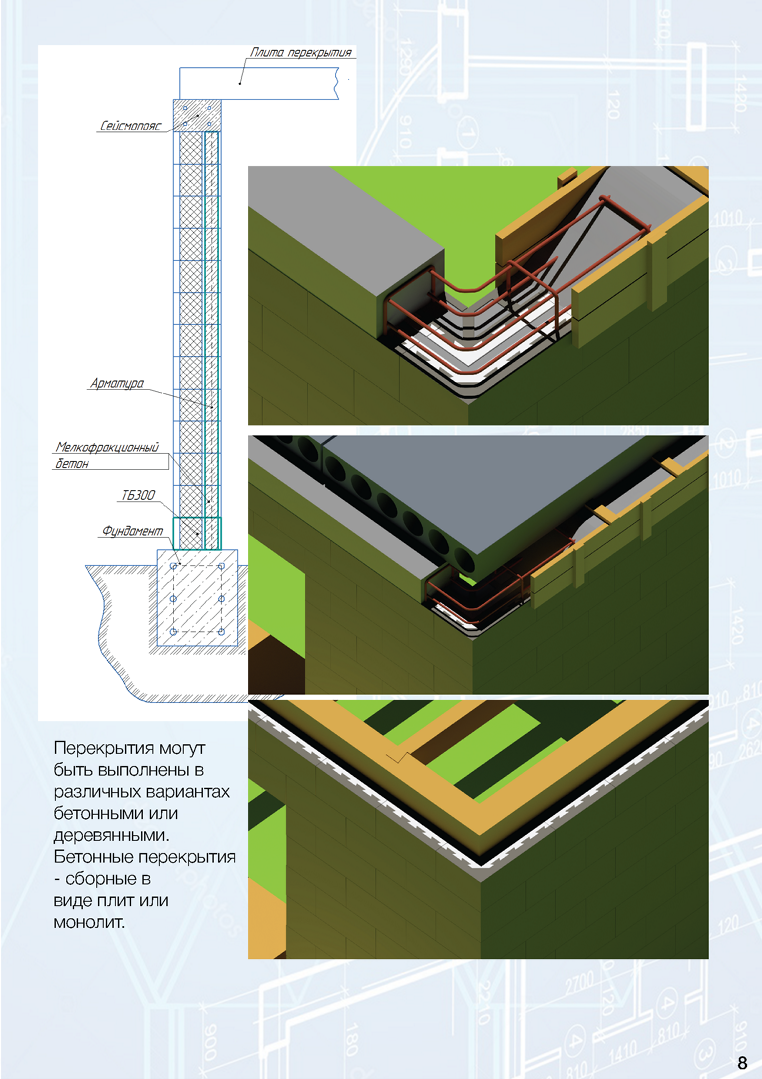 Плита перекрытия

Сейсмопояс

Арматура

Мелкофракционный бетон

ТБ300

Фундамент

Перекрытия могут быть выполнены в различных вариантах бетонными или деревянными. Бетонные перекрытия - сборные в виде плит или монолит.

8