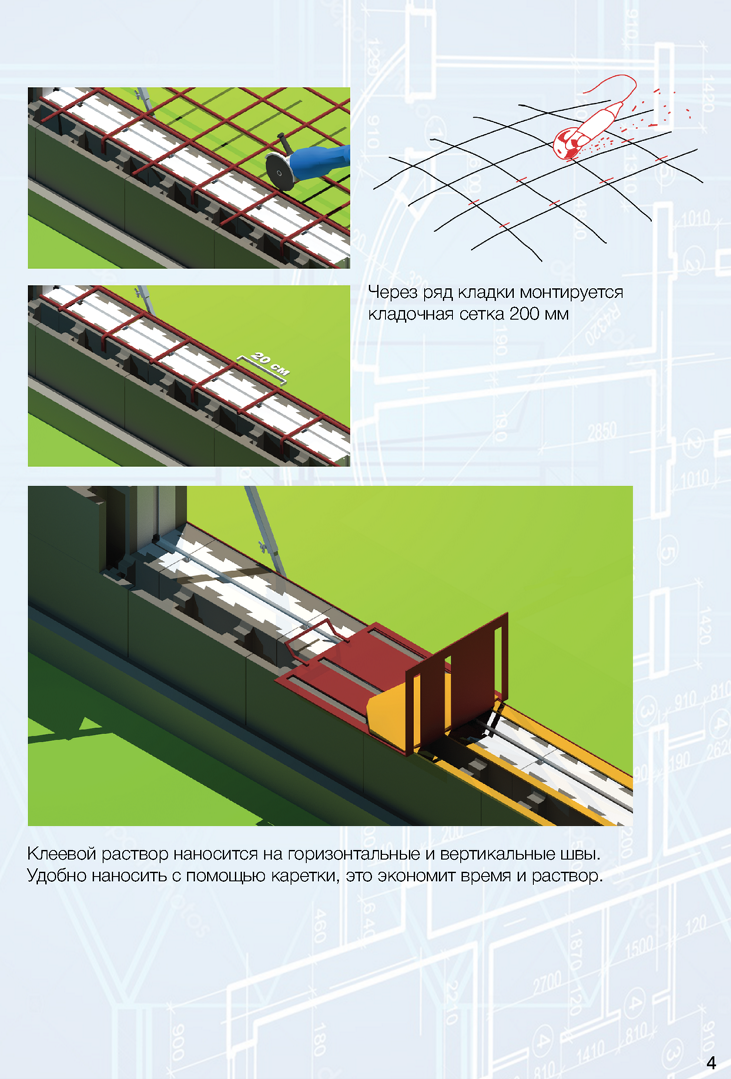 20 см

Через ряд кладки монтируется кладочная сетка 200 мм

Клеевой раствор наносится на горизонтальные и вертикальные швы. Удобно наносить с помощью каретки, это экономит время и раствор.

4